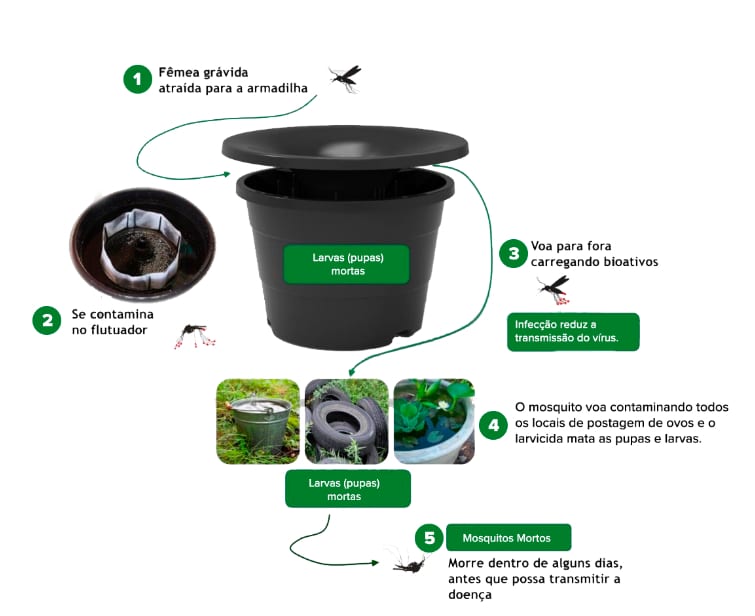 1 Fêmea grávida atraída para a armadilha

Larvas (pupas) mortas

2 Se contamina no flutuador

3 Voa para fora carregando bioativos

Infecção reduz a transmissão do vírus.

4 O mosquito voa contaminando todos os locais de postagem de ovos e o larvicida mata as pupas e larvas.

Larvas (pupas) mortas

5 Mosquitos Mortos

Morre dentro de alguns dias, antes que possa transmitir a doença